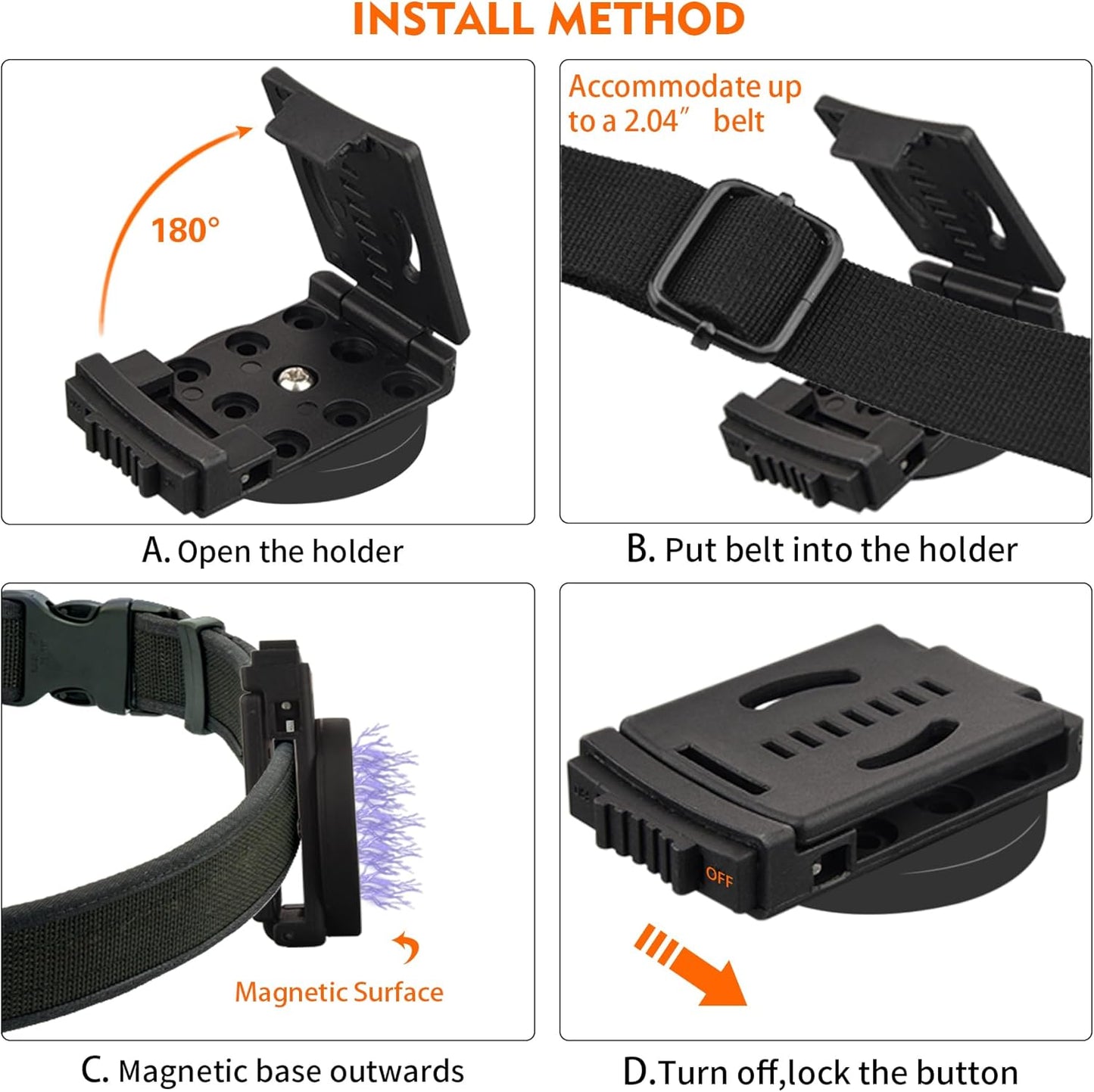 INSTALL METHOD

180°

A. Open the holder

Accommodate up to a 2.04″ belt

B. Put belt into the holder

Magnetic Surface

C. Magnetic base outwards

OFF

D.Turn off,lock the button