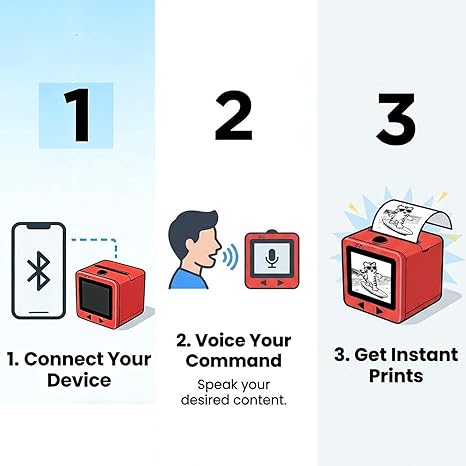 1

1. Connect Your Device

2

2. Voice Your Command

Speak your desired content.

3

3. Get Instant Prints